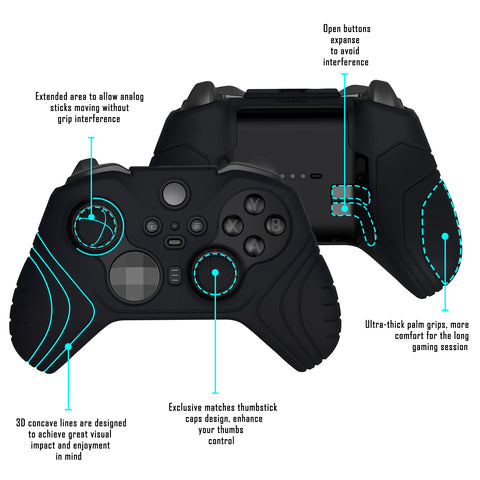 Open buttons expanse to avoid interference

Extended area to allow analog sticks moving without grip interference

Y

X

B

A

Ultra-thick palm grips, more comfort for the long gaming session

3D concave lines are designed to achieve great visual impact and enjoyment in mind

Exclusive matches thumbstick caps design, enhance your thumbs control