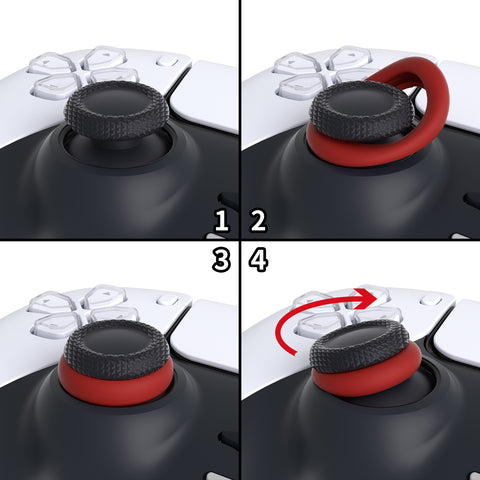 1 2

3 4