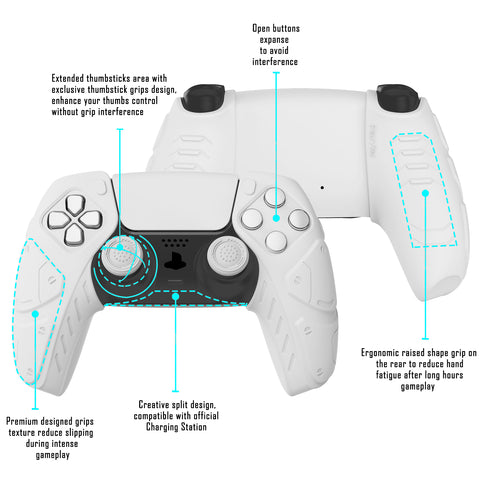 Open buttons expanse to avoid interference

Extended thumbsticks area with exclusive thumbstick grips design, enhance your thumbs control without grip interference

Ergonomic raised shape grip on the rear to reduce hand fatigue after long hours gameplay

Creative split design, compatible with official Charging Station

Premium designed grips texture reduce slipping during intense gameplay