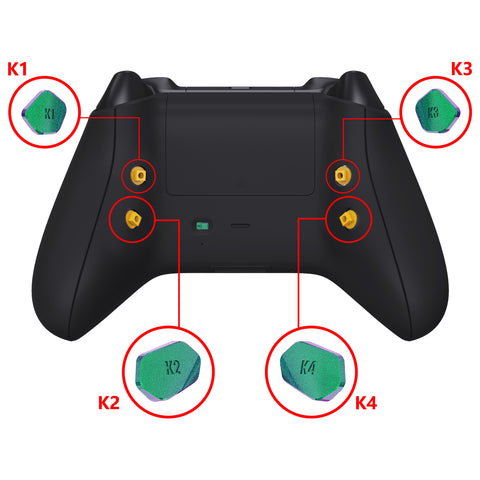 K1
K1
K3
K3
K2
K2
K4
K4