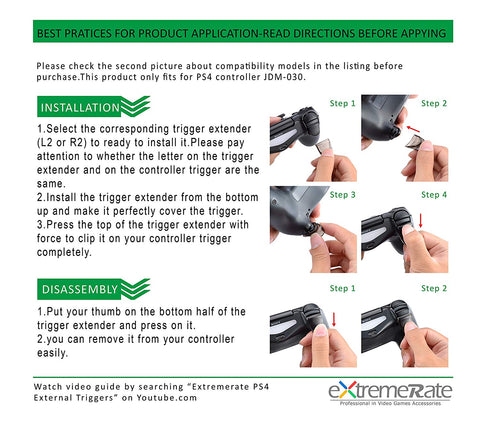 BEST PRATICES FOR PRODUCT APPLICATION-READ DIRECTIONS BEFORE APPYING

Please check the second picture about compatibility models in the listing before purchase.This product only fits for PS4 controller JDM-030.

INSTALLATION

1.Select the corresponding trigger extender (L2 or R2) to ready to install it.Please pay attention to whether the letter on the trigger extender and on the controller trigger are the same.
2.Install the trigger extender from the bottom up and make it perfectly cover the trigger.
3.Press the top of the trigger extender with force to clip it on your controller trigger completely.

Step 1
Step 2
Step 3
Step 4

DISASSEMBLY

1.Put your thumb on the bottom half of the trigger extender and press on it.
2.you can remove it from your controller easily.

Step 1
Step 2

Watch video guide by searching "Extremerate PS4 External Triggers" on Youtube.com

eXtremeRate
Professional in Video Games Accessories