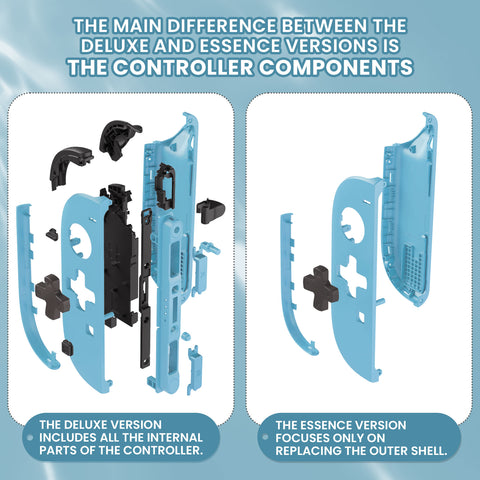 THE MAIN DIFFERENCE BETWEEN THE DELUXE AND ESSENCE VERSIONS IS THE CONTROLLER COMPONENTS

THE DELUXE VERSION INCLUDES ALL THE INTERNAL PARTS OF THE CONTROLLER.

THE ESSENCE VERSION FOCUSES ONLY ON REPLACING THE OUTER SHELL.