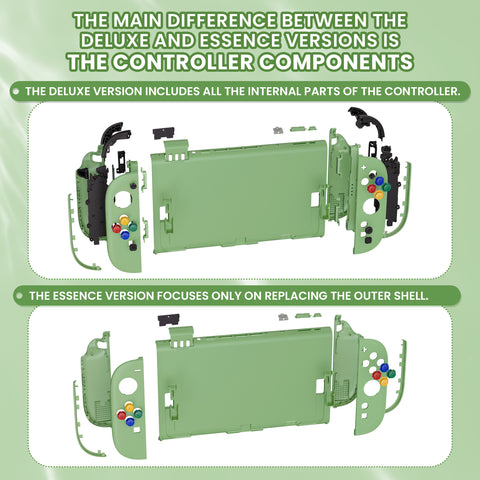 THE MAIN DIFFERENCE BETWEEN THE DELUXE AND ESSENCE VERSIONS IS
THE CONTROLLER COMPONENTS

THE DELUXE VERSION INCLUDES ALL THE INTERNAL PARTS OF THE CONTROLLER.

THE ESSENCE VERSION FOCUSES ONLY ON REPLACING THE OUTER SHELL.