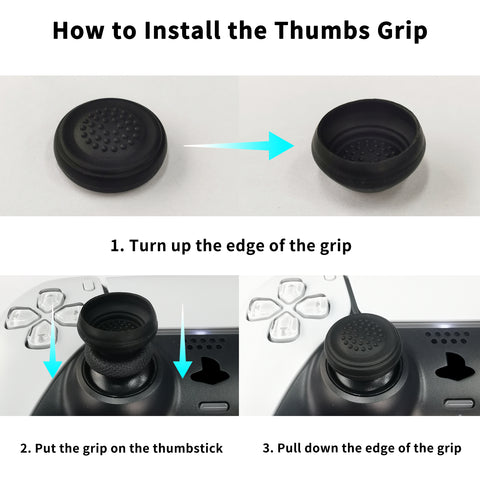 How to Install the Thumbs Grip

1. Turn up the edge of the grip

2. Put the grip on the thumbstick

3. Pull down the edge of the grip