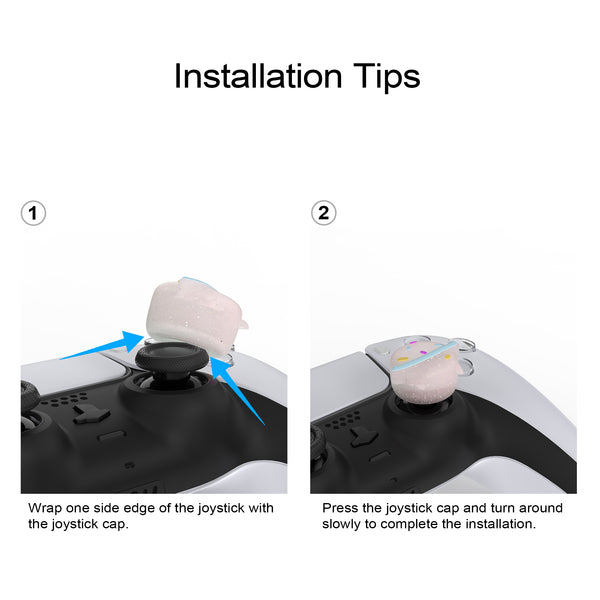 Installation Tips

1

Wrap one side edge of the joystick with the joystick cap.

2

Press the joystick cap and turn around slowly to complete the installation.