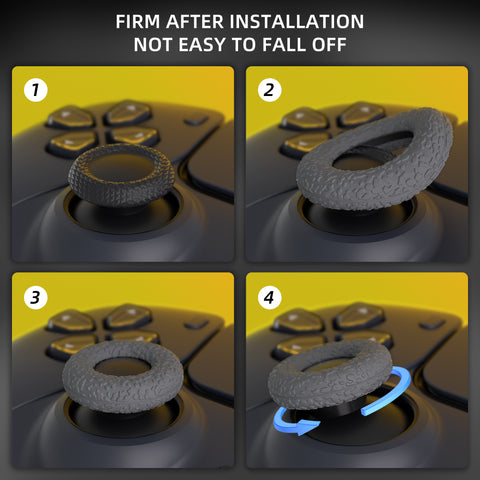 FIRM AFTER INSTALLATION
NOT EASY TO FALL OFF

1

2

3

4