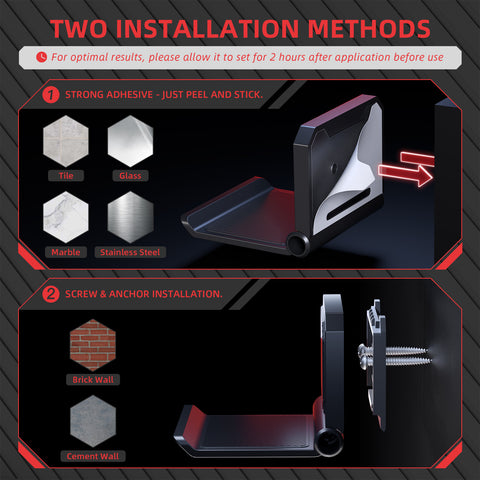 TWO INSTALLATION METHODS

For optimal results, please allow it to set for 2 hours after application before use

1 STRONG ADHESIVE - JUST PEEL AND STICK.

Tile

Glass

Marble

Stainless Steel

2 SCREW & ANCHOR INSTALLATION.

Brick Wall

Cement Wall